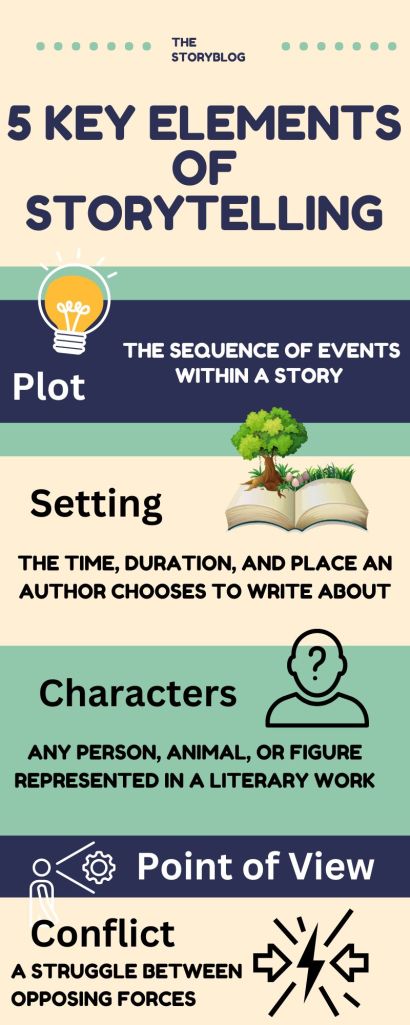 THE STORYBLOG

5 KEY ELEMENTS OF STORYTELLING

Plot

THE SEQUENCE OF EVENTS WITHIN A STORY

Setting

THE TIME, DURATION, AND PLACE AN AUTHOR CHOOSES TO WRITE ABOUT

Characters

?

ANY PERSON, ANIMAL, OR FIGURE REPRESENTED IN A LITERARY WORK

Point of View

Conflict

A STRUGGLE BETWEEN OPPOSING FORCES