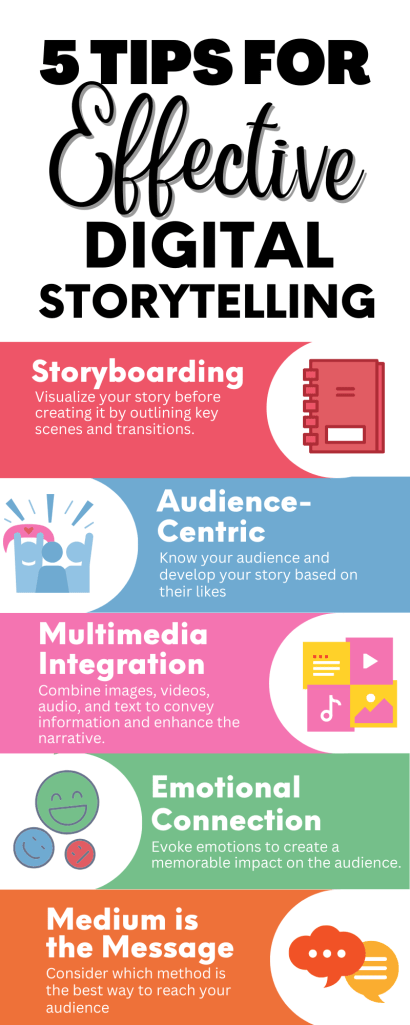 5 TIPS FOR
Effective
DIGITAL
STORYTELLING

Storyboarding
Visualize your story before creating it by outlining key scenes and transitions.

Audience-Centric
Know your audience and develop your story based on their likes

Multimedia Integration
Combine images, videos, audio, and text to convey information and enhance the narrative.

Emotional Connection
Evoke emotions to create a memorable impact on the audience.

Medium is the Message
Consider which method is the best way to reach your audience