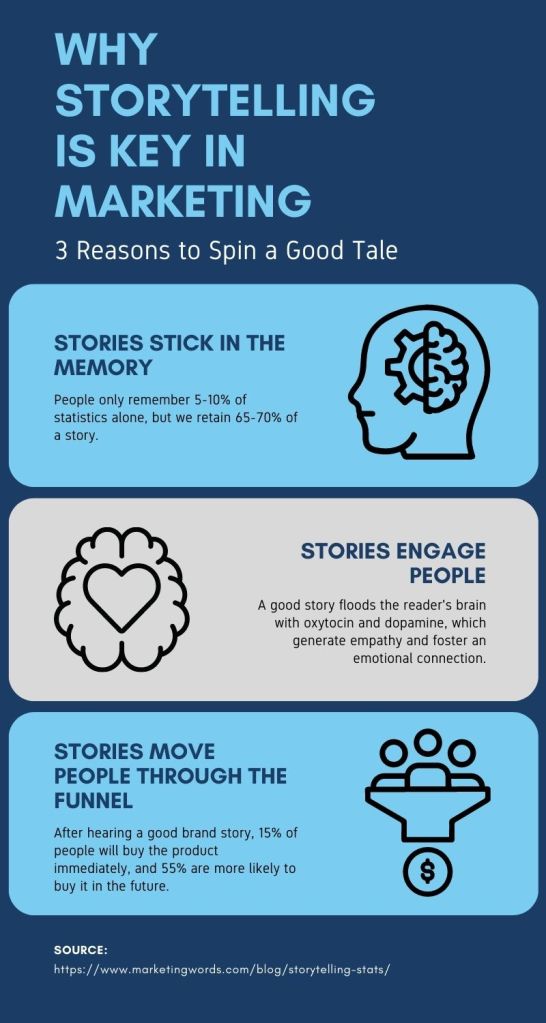 WHY STORYTELLING IS KEY IN MARKETING

3 Reasons to Spin a Good Tale

STORIES STICK IN THE MEMORY

People only remember 5-10% of statistics alone, but we retain 65-70% of a story.

STORIES ENGAGE PEOPLE

A good story floods the reader's brain with oxytocin and dopamine, which generate empathy and foster an emotional connection.

STORIES MOVE PEOPLE THROUGH THE FUNNEL

After hearing a good brand story, 15% of people will buy the product immediately, and 55% are more likely to buy it in the future.

$

SOURCE:
https://www.marketingwords.com/blog/storytelling-stats/