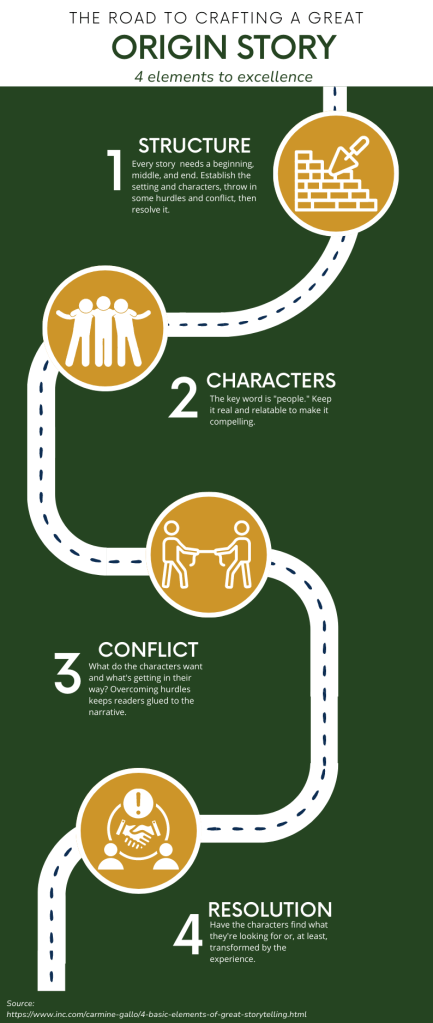 THE ROAD TO CRAFTING A GREAT
ORIGIN STORY
4 elements to excellence

1 STRUCTURE
Every story needs a beginning, middle, and end. Establish the setting and characters, throw in some hurdles and conflict, then resolve it.

2 CHARACTERS
The key word is "people." Keep it real and relatable to make it compelling.

3 CONFLICT
What do the characters want and what's getting in their way? Overcoming hurdles keeps readers glued to the narrative.

4 RESOLUTION
Have the characters find what they're looking for or, at least, transformed by the experience.

Source:
https://www.inc.com/carmine-gallo/4-basic-elements-of-great-storytelling.html