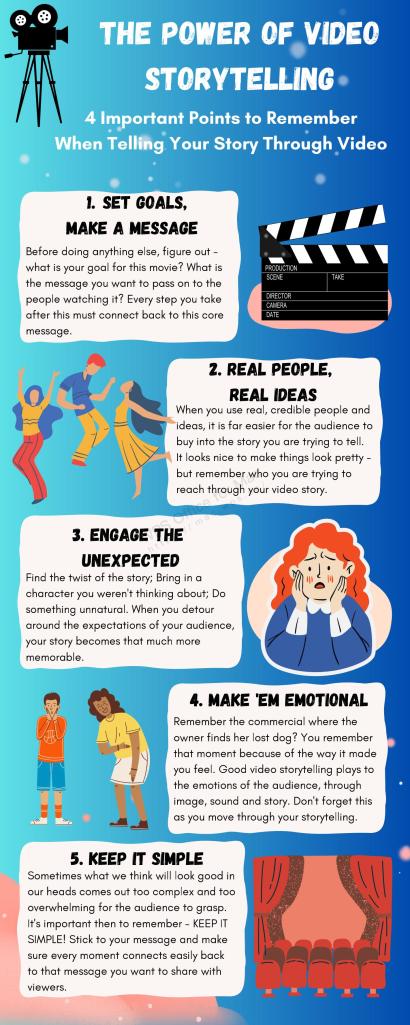 THE POWER OF VIDEO STORYTELLING

4 Important Points to Remember When Telling Your Story Through Video

1. SET GOALS, MAKE A MESSAGE

Before doing anything else, figure out - what is your goal for this movie? What is the message you want to pass on to the people watching it? Every step you take after this must connect back to this core message.

PRODUCTION
SCENE
TAKE
DIRECTOR
CAMERA
DATE

2. REAL PEOPLE, REAL IDEAS

When you use real, credible people and ideas, it is far easier for the audience to buy into the story you are trying to tell. It looks nice to make things look pretty - but remember who you are trying to reach through your video story.

3. ENGAGE THE UNEXPECTED

Find the twist of the story; Bring in a character you weren't thinking about; Do something unnatural. When you detour around the expectations of your audience, your story becomes that much more memorable.

4. MAKE 'EM EMOTIONAL

Remember the commercial where the owner finds her lost dog? You remember that moment because of the way it made you feel. Good video storytelling plays to the emotions of the audience, through image, sound and story. Don't forget this as you move through your storytelling.

5. KEEP IT SIMPLE

Sometimes what we think will look good in our heads comes out too complex and too overwhelming for the audience to grasp. It's important then to remember - KEEP IT SIMPLE! Stick to your message and make sure every moment connects easily back to that message you want to share with viewers.