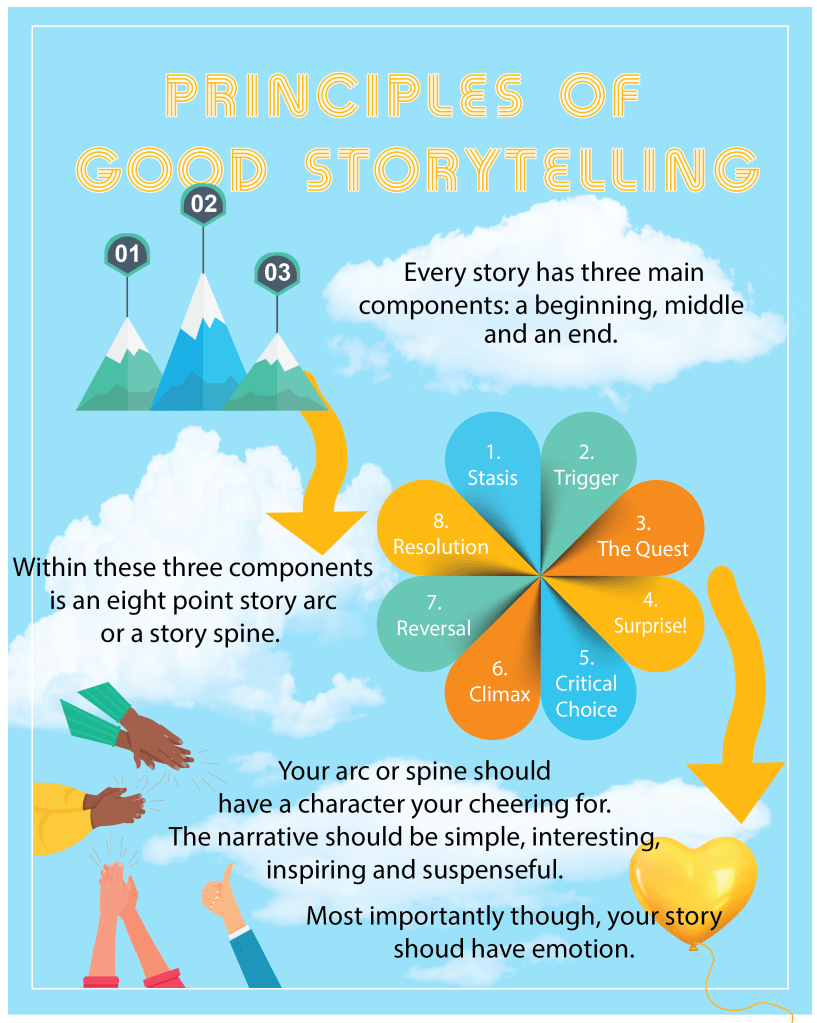 PRINCIPLES OF GOOD STORYTELLING

01

02

03

Every story has three main components: a beginning, middle and an end.

Within these three components is an eight point story arc or a story spine.

1. Stasis

2. Trigger

3. The Quest

4. Surprise!

5. Critical Choice

6. Climax

7. Reversal

8. Resolution

Your arc or spine should have a character your cheering for. The narrative should be simple, interesting, inspiring and suspenseful.

Most importantly though, your story shoud have emotion.