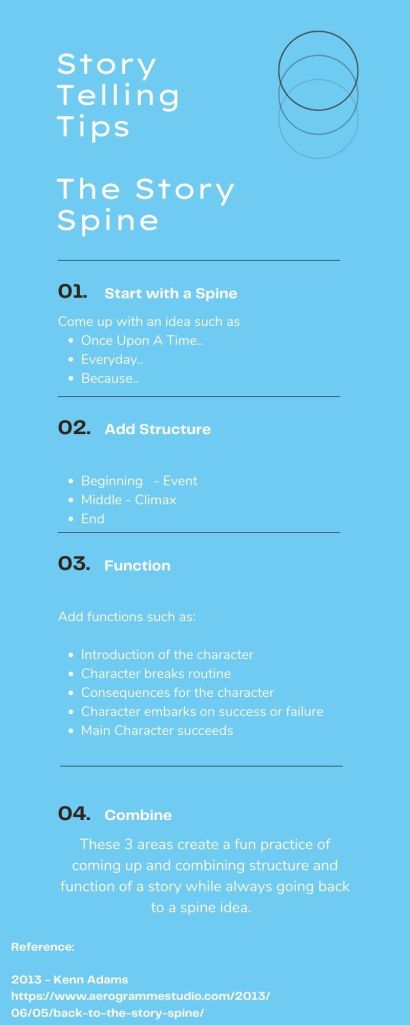 Story Telling Tips

The Story Spine

01. Start with a Spine

Come up with an idea such as
- Once Upon A Time..
- Everyday..
- Because..

02. Add Structure

- Beginning - Event
- Middle - Climax
- End

03. Function

Add functions such as:

- Introduction of the character
- Character breaks routine
- Consequences for the character
- Character embarks on success or failure
- Main Character succeeds

04. Combine

These 3 areas create a fun practice of coming up and combining structure and function of a story while always going back to a spine idea.

Reference:

2013 – Kenn Adams
https://www.aerogrammestudio.com/2013/06/05/back-to-the-story-spine/