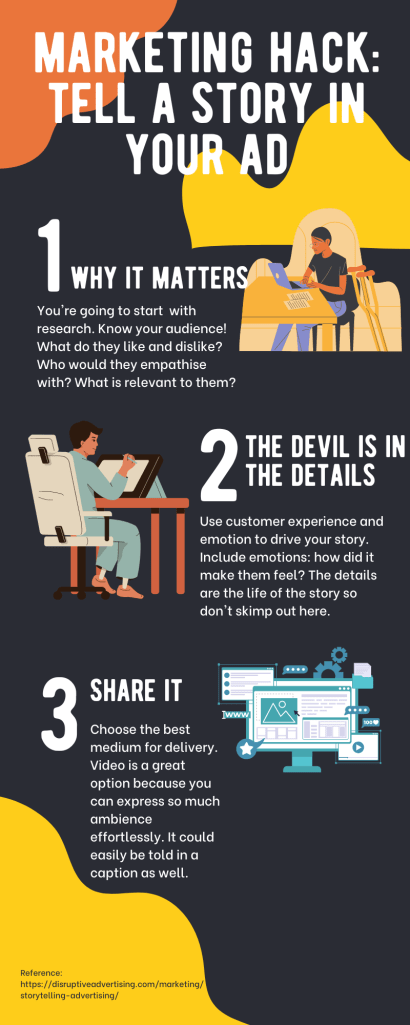 MARKETING HACK: TELL A STORY IN YOUR AD

1 WHY IT MATTERS

You're going to start with research. Know your audience! What do they like and dislike? Who would they empathise with? What is relevant to them?

2 THE DEVIL IS IN THE DETAILS

Use customer experience and emotion to drive your story. Include emotions: how did it make them feel? The details are the life of the story so don't skimp out here.

3 SHARE IT

Choose the best medium for delivery. Video is a great option because you can express so much ambience effortlessly. It could easily be told in a caption as well.

WWW

Reference:
https://disruptiveadvertising.com/marketing/storytelling-advertising/