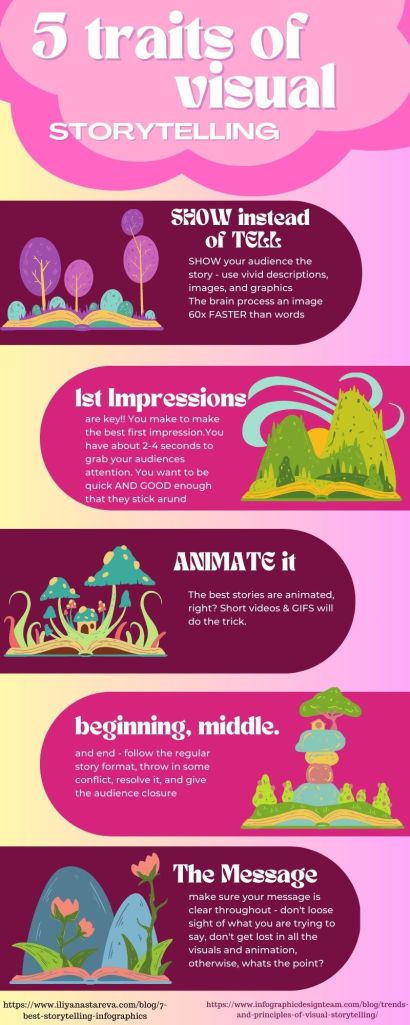 5 traits of visual STORYTELLING

SHOW instead of TELL
SHOW your audience the story - use vivid descriptions, images, and graphics
The brain process an image 60x FASTER than words

1st Impressions
are key!! You make to make the best first impression.You have about 2-4 seconds to grab your audiences attention. You want to be quick AND GOOD enough that they stick arund

ANIMATE it
The best stories are animated, right? Short videos & GIFS will do the trick.

beginning, middle.
and end - follow the regular story format, throw in some conflict, resolve it, and give the audience closure

The Message
make sure your message is clear throughout - don't loose sight of what you are trying to say, don't get lost in all the visuals and animation, otherwise, whats the point?

https://www.iliyanastareva.com/blog/7-best-storytelling-infographics

https://www.infographicdesignteam.com/blog/trends-and-principles-of-visual-storytelling/