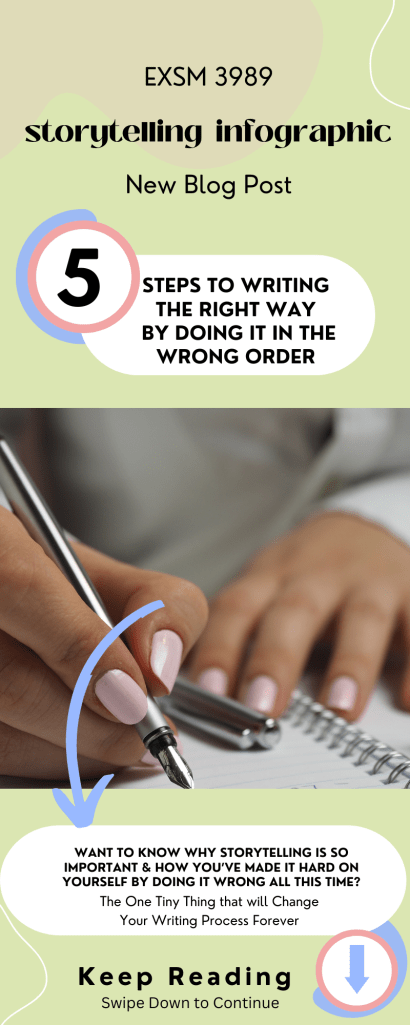 EXSM 3989

storytelling infographic

New Blog Post

5

STEPS TO WRITING THE RIGHT WAY BY DOING IT IN THE WRONG ORDER

WANT TO KNOW WHY STORYTELLING IS SO IMPORTANT & HOW YOU'VE MADE IT HARD ON YOURSELF BY DOING IT WRONG ALL THIS TIME?

The One Tiny Thing that will Change Your Writing Process Forever

Keep Reading

Swipe Down to Continue