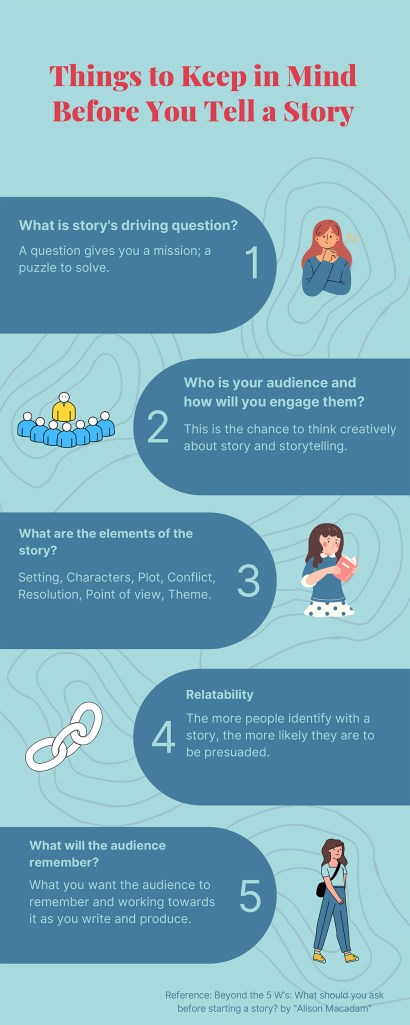 Things to Keep in Mind Before You Tell a Story

What is story's driving question?

A question gives you a mission; a puzzle to solve.

1

2

Who is your audience and how will you engage them?

This is the chance to think creatively about story and storytelling.

What are the elements of the story?

Setting, Characters, Plot, Conflict, Resolution, Point of view, Theme.

3

4

Relatability

The more people identify with a story, the more likely they are to be presuaded.

What will the audience remember?

What you want the audience to remember and working towards it as you write and produce.

5

Reference: Beyond the 5 W's: What should you ask before starting a story? by "Alison Macadam"