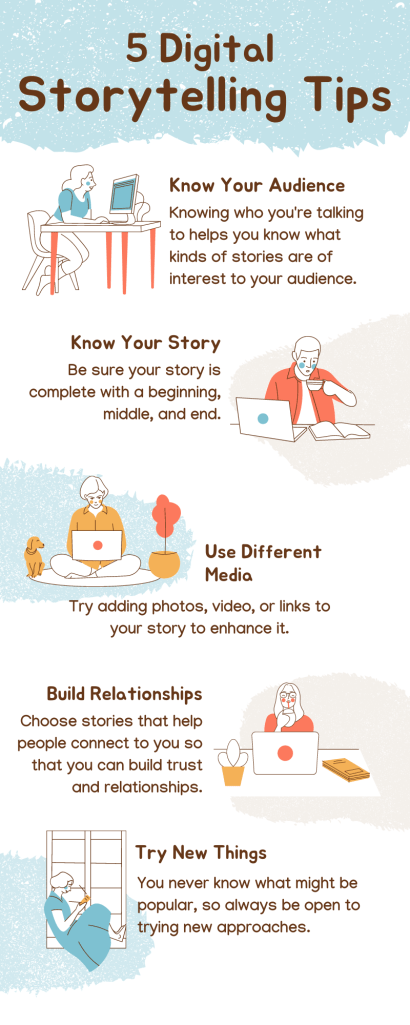 5 Digital Storytelling Tips

Know Your Audience

Knowing who you're talking to helps you know what kinds of stories are of interest to your audience.

Know Your Story

Be sure your story is complete with a beginning, middle, and end.

Use Different Media

Try adding photos, video, or links to your story to enhance it.

Build Relationships

Choose stories that help people connect to you so that you can build trust and relationships.

Try New Things

You never know what might be popular, so always be open to trying new approaches.