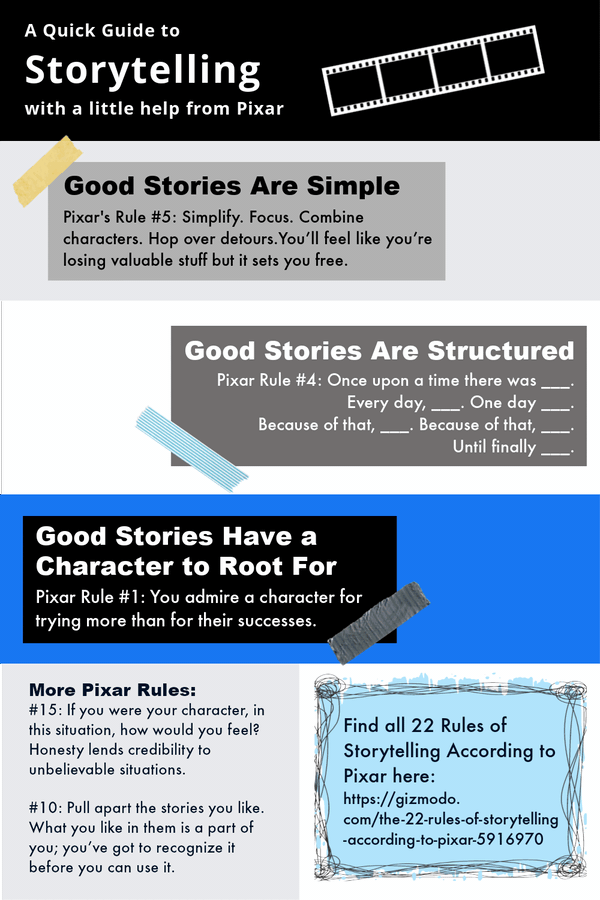 A Quick Guide to

Storytelling

with a little help from Pixar

Good Stories Are Simple

Pixar's Rule #5: Simplify. Focus. Combine characters. Hop over detours.You'll feel like you're losing valuable stuff but it sets you free.

Good Stories Are Structured

Pixar Rule #4: Once upon a time there was ___. Every day, ___. One day ___. Because of that, ___. Because of that, ___. Until finally ___.

Good Stories Have a Character to Root For

Pixar Rule #1: You admire a character for trying more than for their successes.

More Pixar Rules:

#15: If you were your character, in this situation, how would you feel? Honesty lends credibility to unbelievable situations.

#10: Pull apart the stories you like. What you like in them is a part of you; you've got to recognize it before you can use it.

Find all 22 Rules of Storytelling According to Pixar here:

https://gizmodo.com/the-22-rules-of-storytelling-according-to-pixar-5916970