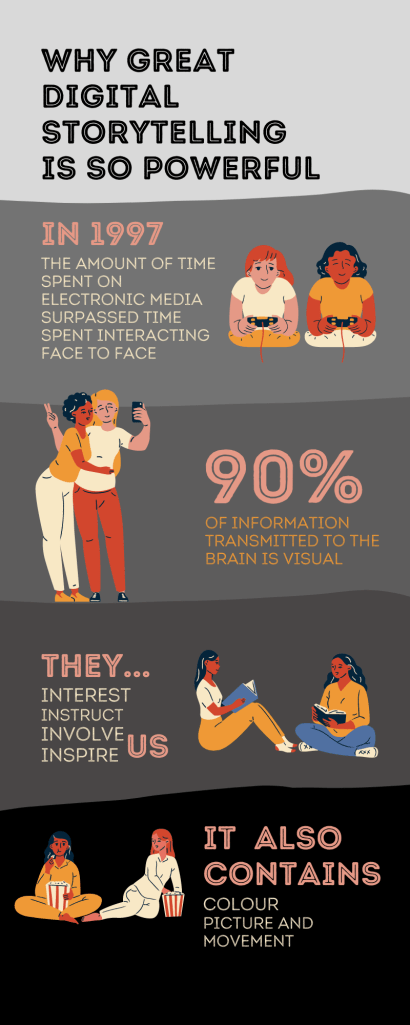 WHY GREAT DIGITAL STORYTELLING IS SO POWERFUL

IN 1997

THE AMOUNT OF TIME SPENT ON ELECTRONIC MEDIA SURPASSED TIME SPENT INTERACTING FACE TO FACE

90%

OF INFORMATION TRANSMITTED TO THE BRAIN IS VISUAL

THEY...

INTEREST
INSTRUCT
INVOLVE
INSPIRE
US

IT ALSO CONTAINS

COLOUR
PICTURE AND MOVEMENT