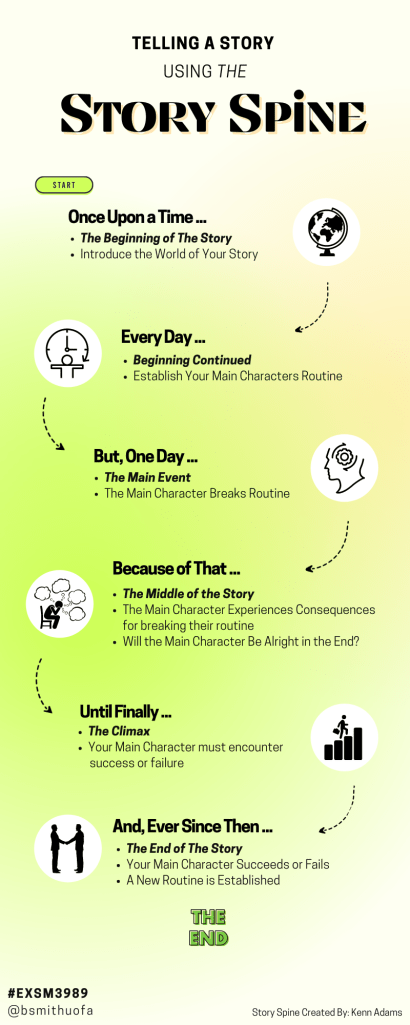 TELLING A STORY
USING THE
STORY SPINE

START

Once Upon a Time ...
- The Beginning of The Story
- Introduce the World of Your Story

Every Day ...
- Beginning Continued
- Establish Your Main Characters Routine

But, One Day ...
- The Main Event
- The Main Character Breaks Routine

Because of That ...
- The Middle of the Story
- The Main Character Experiences Consequences for breaking their routine
- Will the Main Character Be Alright in the End?

Until Finally ...
- The Climax
- Your Main Character must encounter success or failure

And, Ever Since Then ...
- The End of The Story
- Your Main Character Succeeds or Fails
- A New Routine is Established

THE
END

#EXSM3989
@bsmithuofa

Story Spine Created By: Kenn Adams