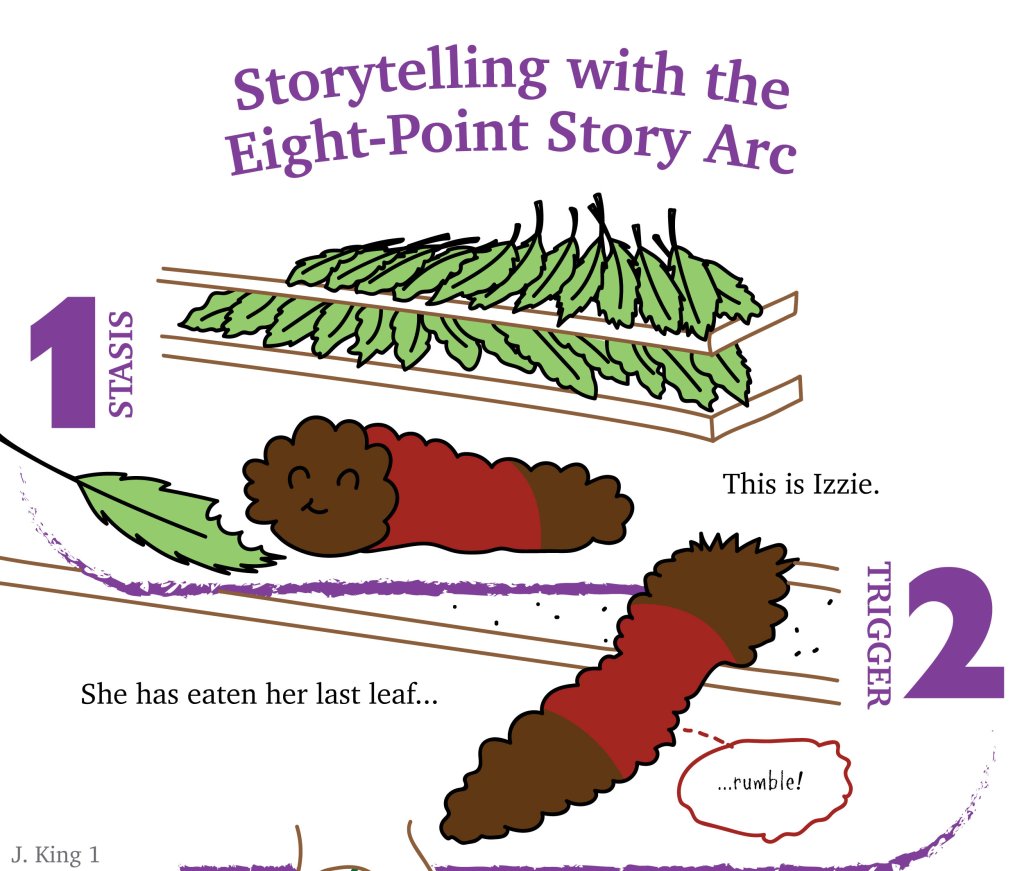 Storytelling with the Eight-Point Story Arc

1 STASIS

This is Izzie.

TRIGGER 2

She has eaten her last leaf...

...rumble!

J. King 1