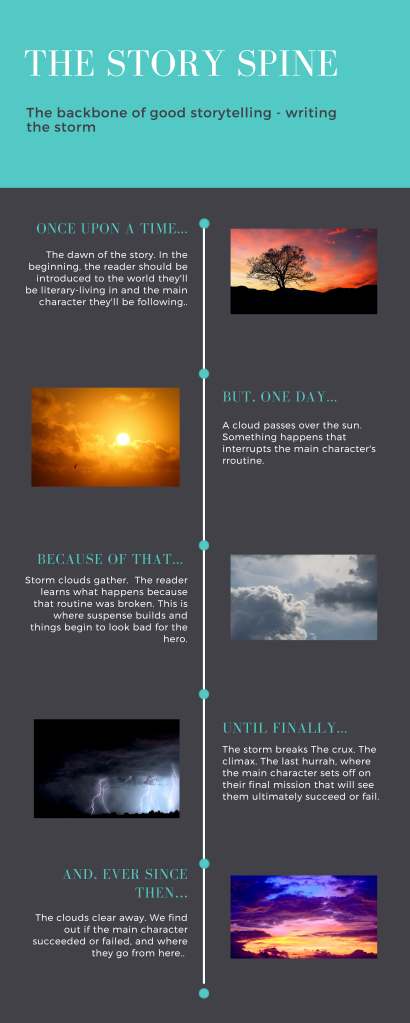 THE STORY SPINE

The backbone of good storytelling - writing the storm

ONCE UPON A TIME...

The dawn of the story. In the beginning, the reader should be introduced to the world they'll be literary-living in and the main character they'll be following..

BUT, ONE DAY...

A cloud passes over the sun. Something happens that interrupts the main character's rroutine.

BECAUSE OF THAT...

Storm clouds gather. The reader learns what happens because that routine was broken. This is where suspense builds and things begin to look bad for the hero.

UNTIL FINALLY...

The storm breaks The crux. The climax. The last hurrah, where the main character sets off on their final mission that will see them ultimately succeed or fail.

AND, EVER SINCE THEN...

The clouds clear away. We find out if the main character succeeded or failed, and where they go from here..