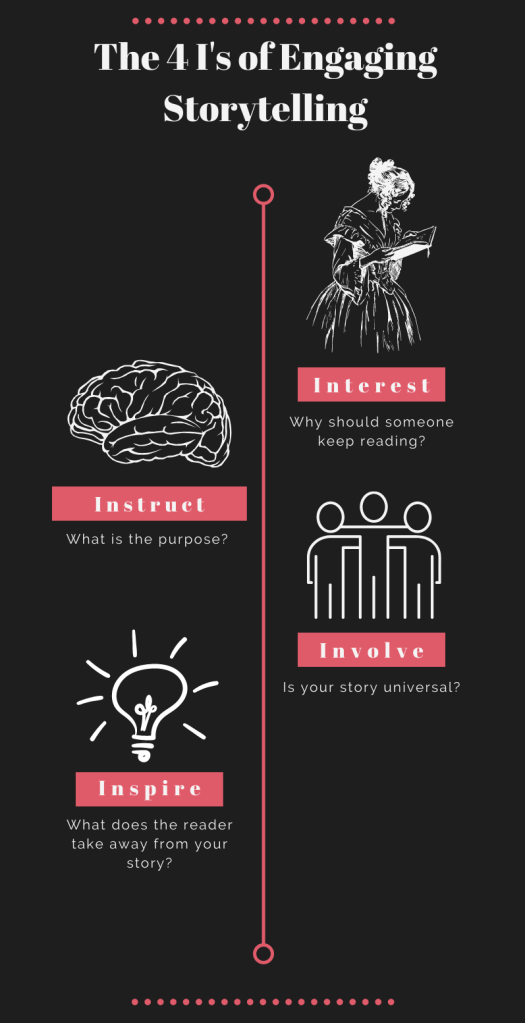 The 4 I's of Engaging Storytelling

Interest

Why should someone keep reading?

Instruct

What is the purpose?

Involve

Is your story universal?

Inspire

What does the reader take away from your story?