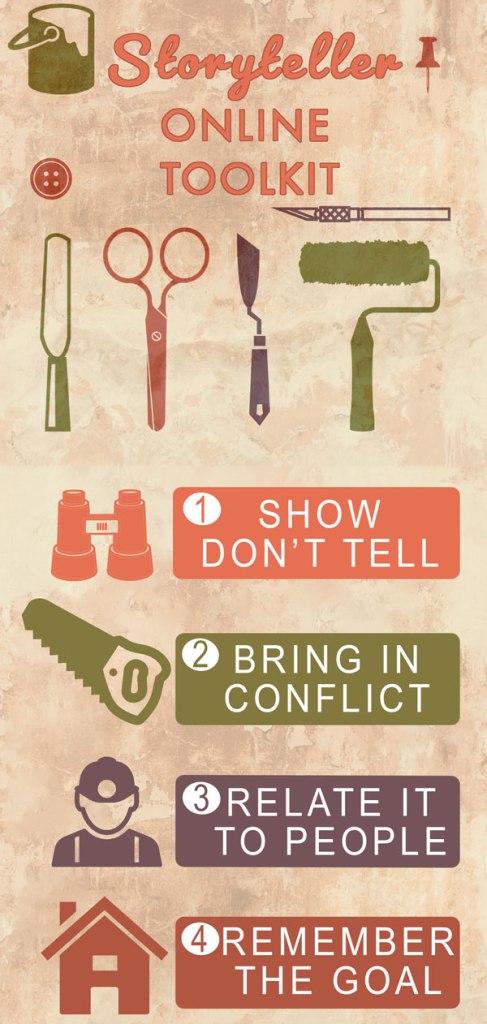 Storyteller
ONLINE
TOOLKIT

1 SHOW DON'T TELL

2 BRING IN CONFLICT

3 RELATE IT TO PEOPLE

4 REMEMBER THE GOAL