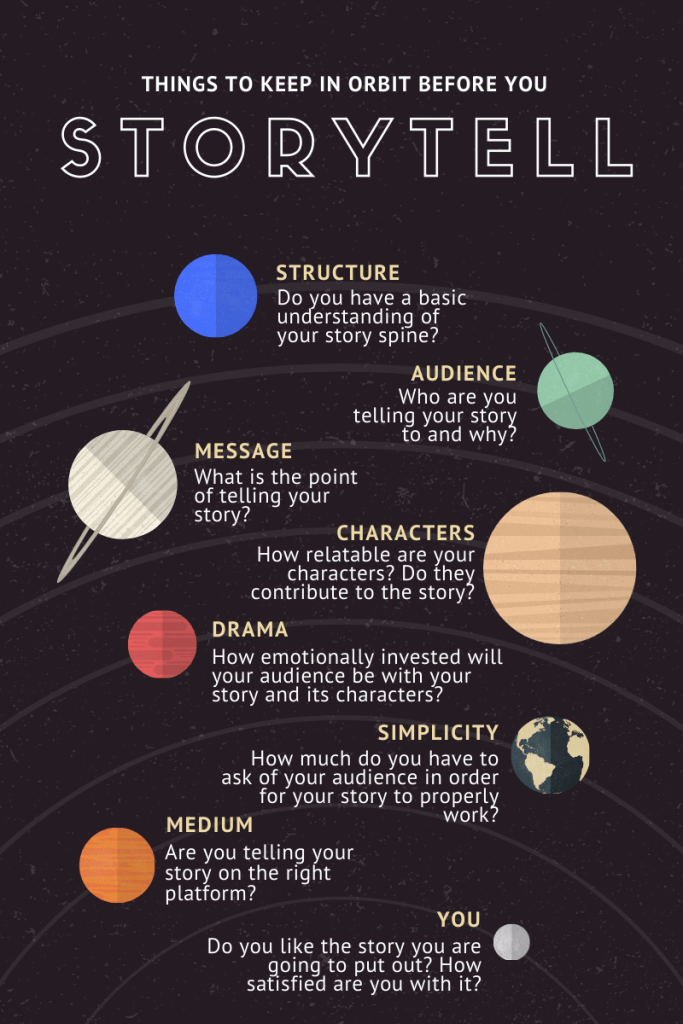 THINGS TO KEEP IN ORBIT BEFORE YOU

STORYTELL

STRUCTURE
Do you have a basic understanding of your story spine?

AUDIENCE
Who are you telling your story to and why?

MESSAGE
What is the point of telling your story?

CHARACTERS
How relatable are your characters? Do they contribute to the story?

DRAMA
How emotionally invested will your audience be with your story and its characters?

SIMPLICITY
How much do you have to ask of your audience in order for your story to properly work?

MEDIUM
Are you telling your story on the right platform?

YOU
Do you like the story you are going to put out? How satisfied are you with it?